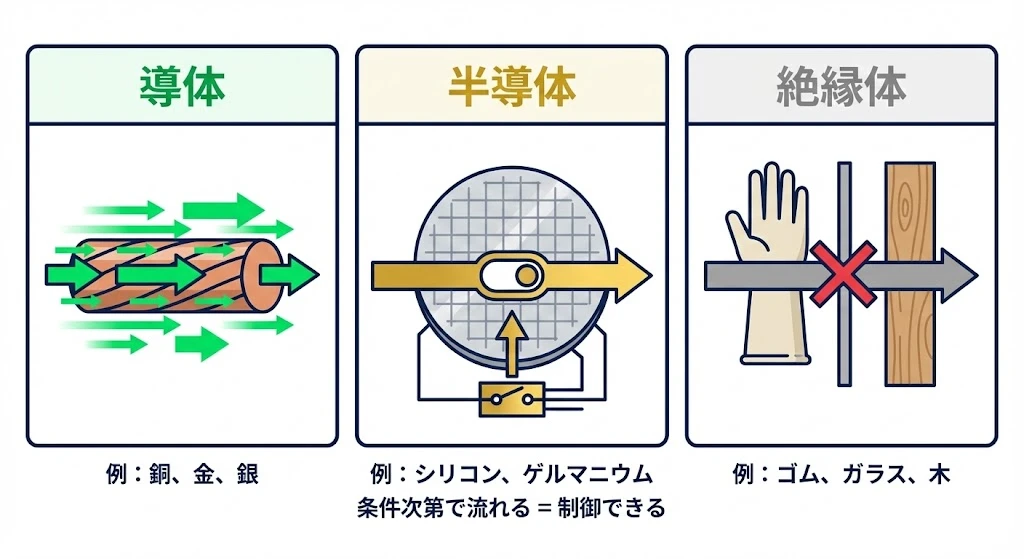 導体

例：銅、金、銀

半導体

例：シリコン、ゲルマニウム
条件次第で流れる = 制御できる

絶縁体

例：ゴム、ガラス、木