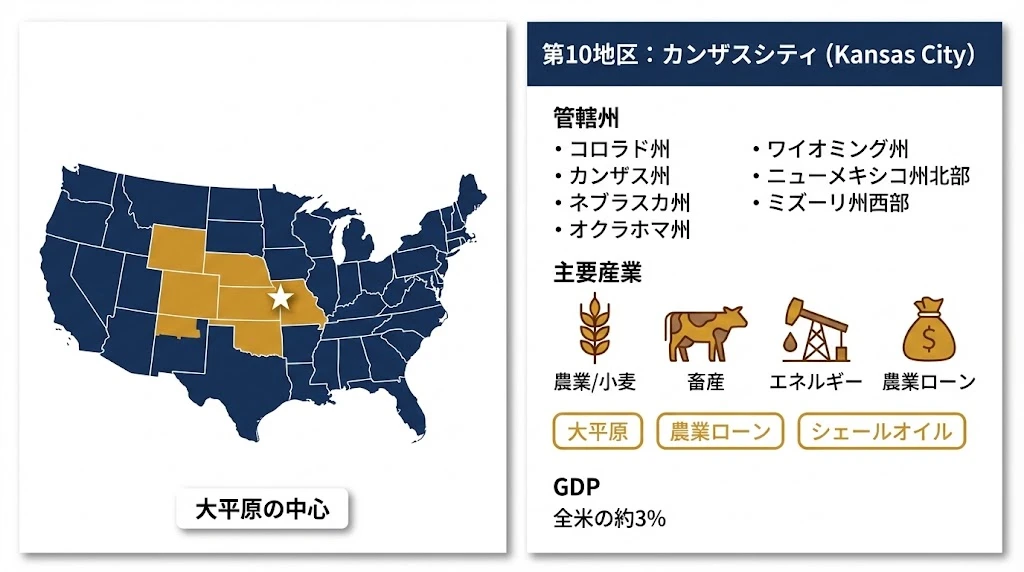 大平原の中心

第10地区：カンザスシティ (Kansas City)

管轄州

• コロラド州
• カンザス州
• ネブラスカ州
• オクラホマ州

• ワイオミング州
• ニューメキシコ州北部
• ミズーリ州西部

主要産業

農業/小麦 畜産 エネルギー 農業ローン

大平原 農業ローン シェールオイル

GDP
全米の約3%